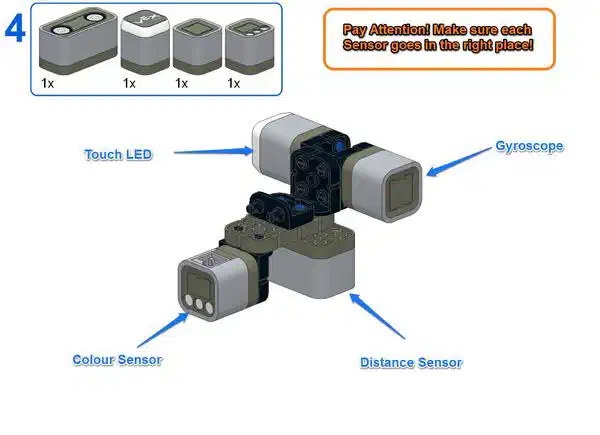 4

1x 1x 1x 1x

Pay Attention! Make sure each Sensor goes in the right place!

Touch LED

Gyroscope

Colour Sensor

Distance Sensor