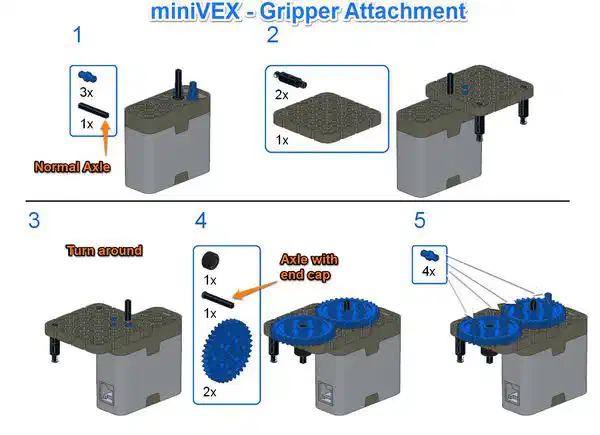 miniVEX - Gripper Attachment

1

3x

1x

Normal Axle

2

2x

1x

3

Turn around

4

1x

1x

2x

Axle with end cap

5

4x