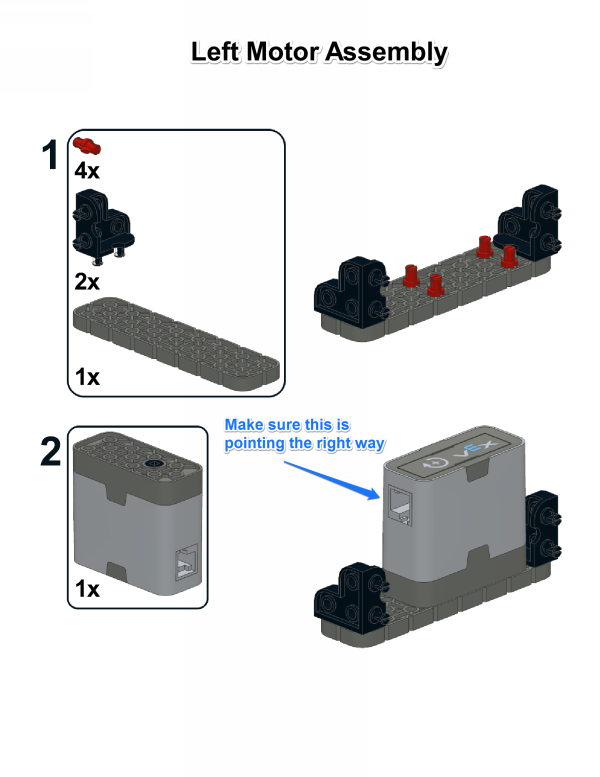 Left Motor Assembly

1
4x
2x
1x

2
1x

Make sure this is pointing the right way

VEX