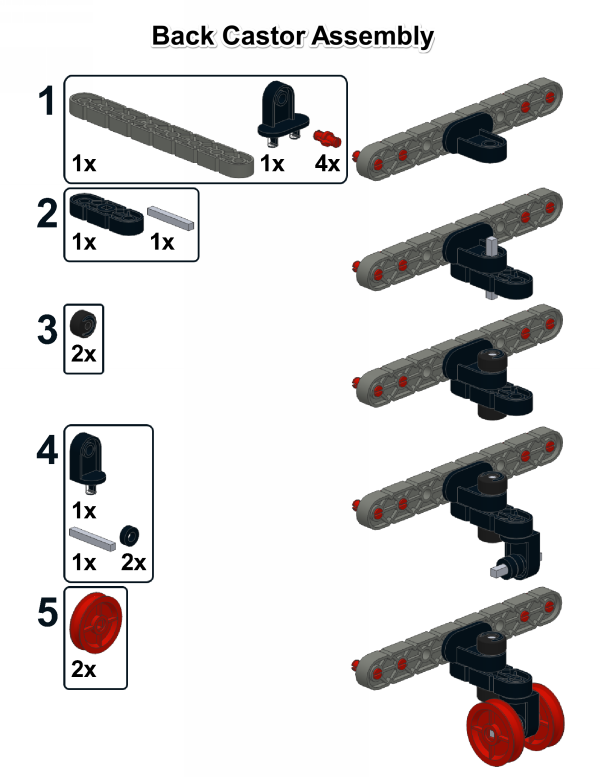 Back Castor Assembly

1
1x
1x
4x

2
1x
1x

3
2x

4
1x
1x
2x

5
2x