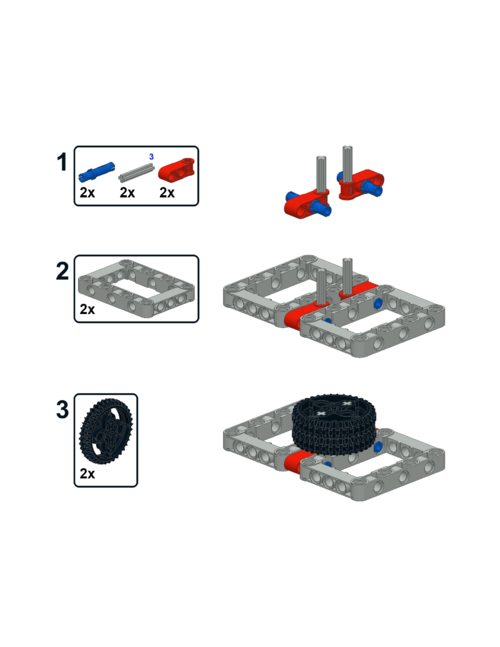 1

3

2x 2x 2x

2

2x

3

2x