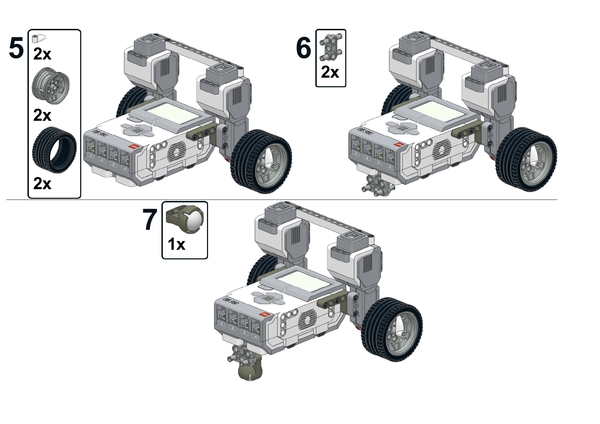 5
2x
2x
2x

6
2x

7
1x